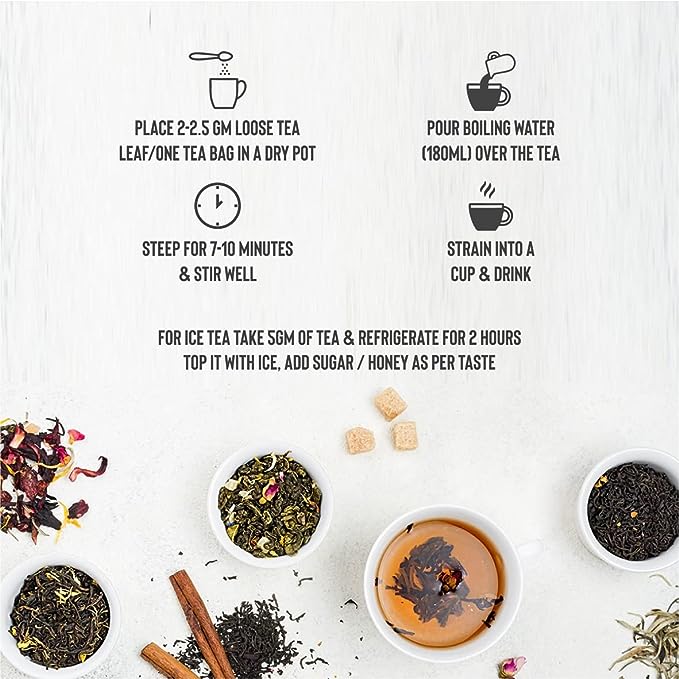 PLACE 2-2.5 GM LOOSE TEA LEAF/ONE TEA BAG IN A DRY POT

POUR BOILING WATER (180ML) OVER THE TEA

STEEP FOR 7-10 MINUTES & STIR WELL

STRAIN INTO A CUP & DRINK

FOR ICE TEA TAKE 5GM OF TEA & REFRIGERATE FOR 2 HOURS
TOP IT WITH ICE, ADD SUGAR / HONEY AS PER TASTE